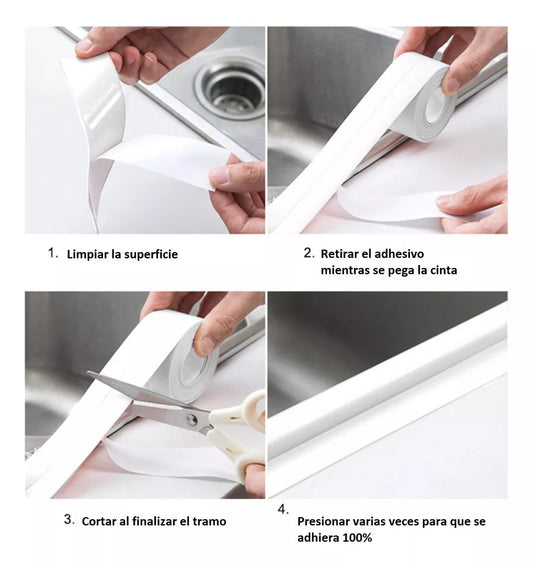 1. Limpiar la superficie

2. Retirar el adhesivo mientras se pega la cinta

3. Cortar al finalizar el tramo

4. Presionar varias veces para que se adhiera 100%