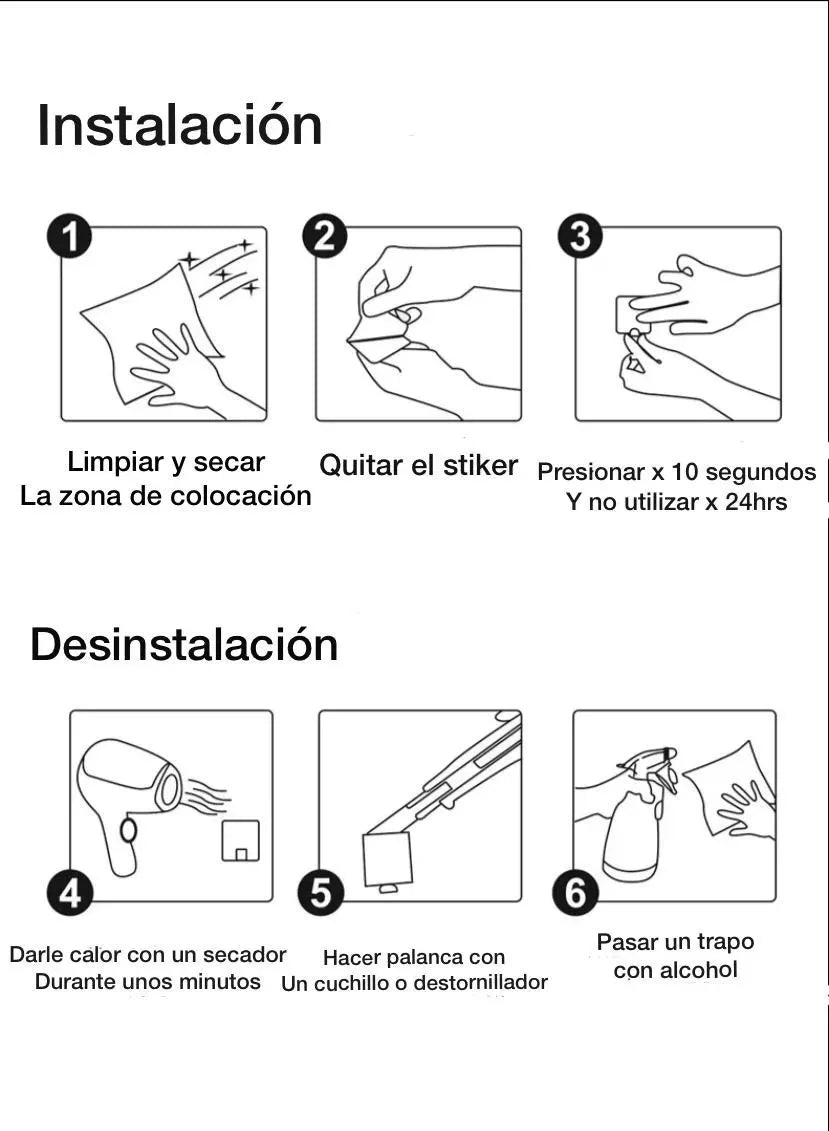 Instalación

1
Limpiar y secar
La zona de colocación

2
Quitar el stiker

3
Presionar x 10 segundos
Y no utilizar x 24hrs

Desinstalación

4
Darle calor con un secador
Durante unos minutos

5
Hacer palanca con
Un cuchillo o destornillador

6
Pasar un trapo
con alcohol